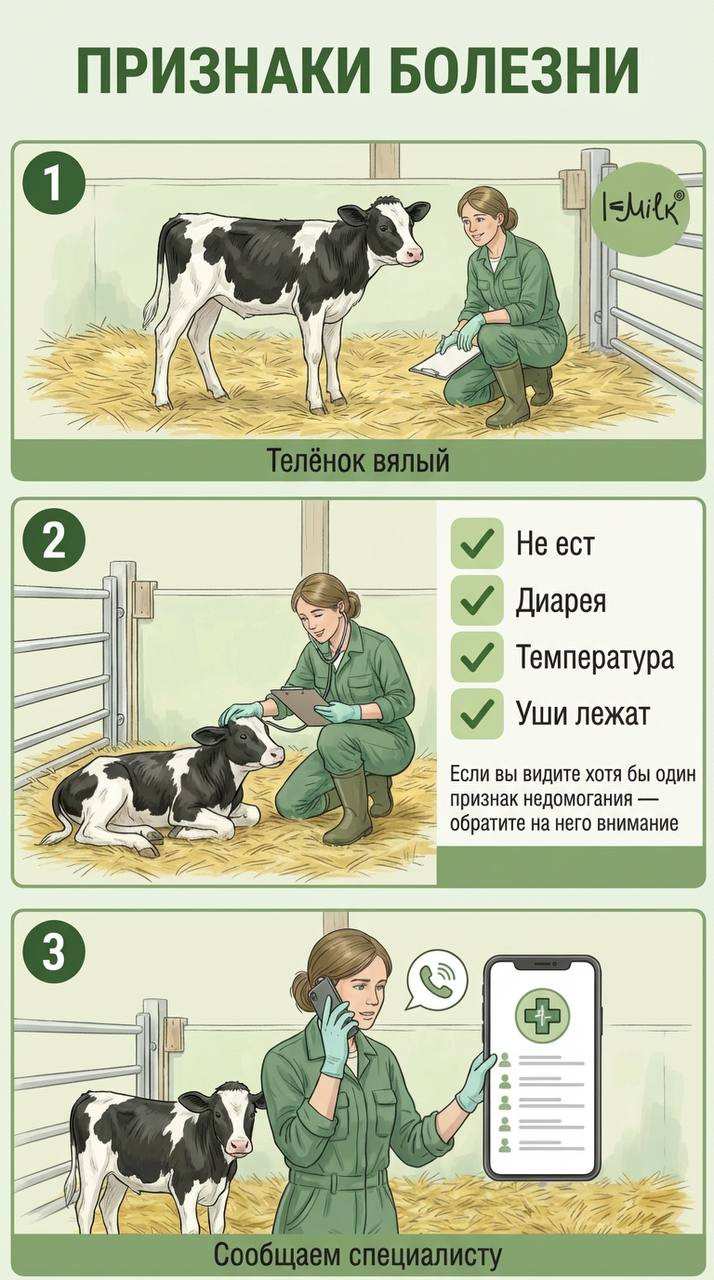 ПРИЗНАКИ БОЛЕЗНИ

1

I-Milk®

Телёнок вялый

2

Не ест

Диарея

Температура

Уши лежат

Если вы видите хотя бы один признак недомогания — обратите на него внимание

3

Сообщаем специалисту