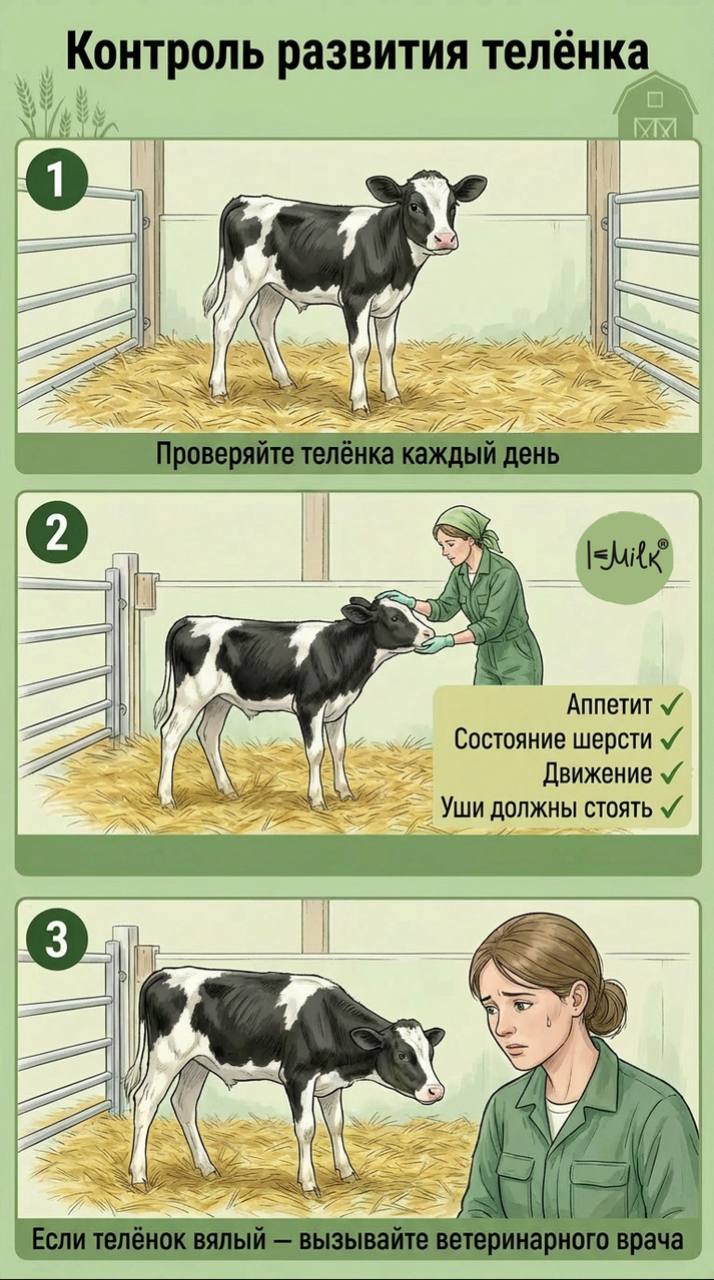 Контроль развития телёнка

1

Проверяйте телёнка каждый день

2

I-Milk®

Аппетит ✓
Состояние шерсти ✓
Движение ✓
Уши должны стоять ✓

3

Если телёнок вялый — вызывайте ветеринарного врача