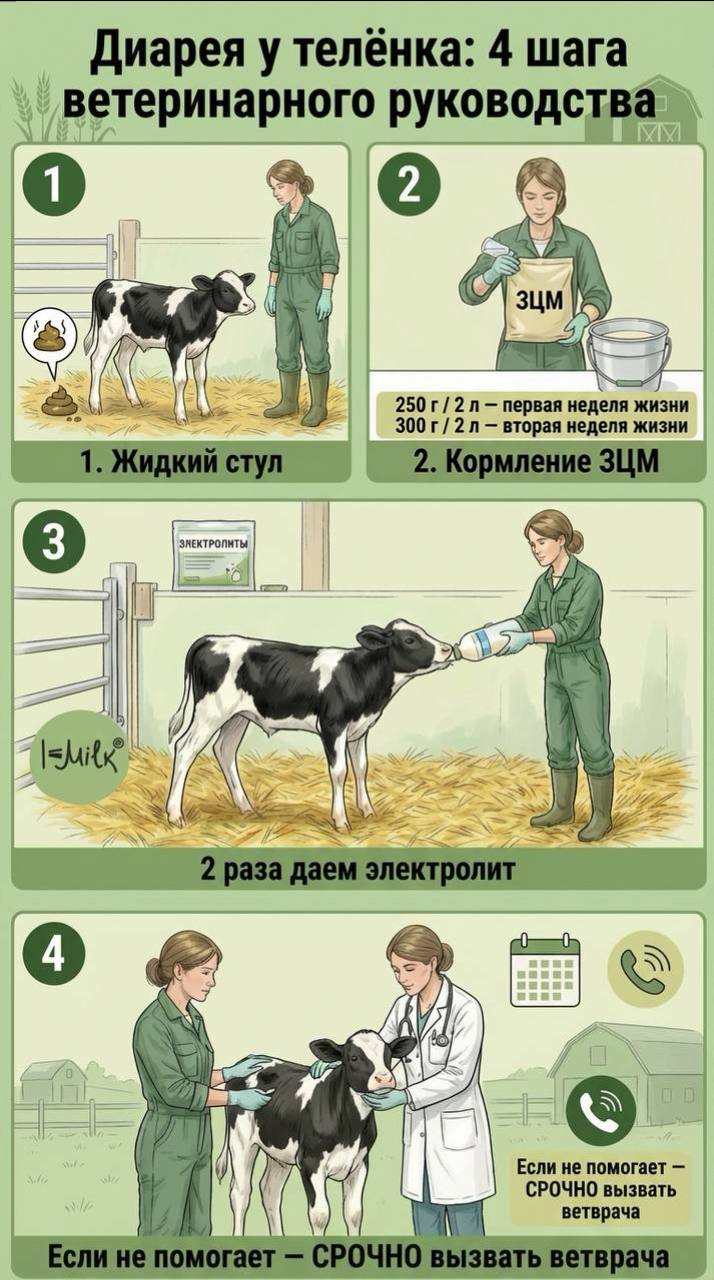 Диарея у телёнка: 4 шага ветеринарного руководства

1

1. Жидкий стул

2

ЗЦМ

250 г / 2 л – первая неделя жизни
300 г / 2 л – вторая неделя жизни

2. Кормление ЗЦМ

3

ЭЛЕКТРОЛИТЫ

I=Milk®

2 раза даем электролит

4

Если не помогает – СРОЧНО вызвать ветврача

Если не помогает – СРОЧНО вызвать ветврача