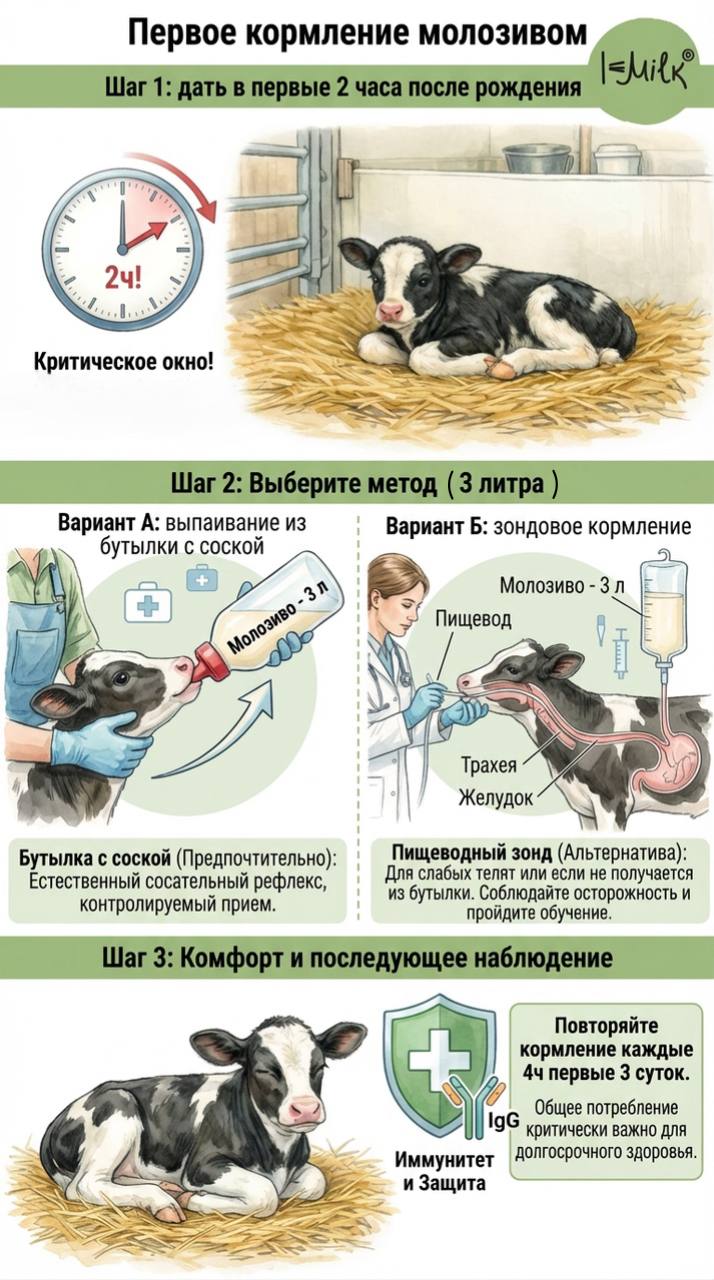 Первое кормление молозивом

I=Milk®

Шаг 1: дать в первые 2 часа после рождения

2ч!

Критическое окно!

Шаг 2: Выберите метод ( 3 литра )

Вариант А: выпаивание из бутылки с соской

Молозиво - 3 л

Бутылка с соской (Предпочтительно): Естественный сосательный рефлекс, контролируемый прием.

Вариант Б: зондовое кормление

Молозиво - 3 л

Пищевод

Трахея

Желудок

Пищеводный зонд (Альтернатива): Для слабых телят или если не получается из бутылки. Соблюдайте осторожность и пройдите обучение.

Шаг 3: Комфорт и последующее наблюдение

IgG

Иммунитет и Защита

Повторяйте кормление каждые 4ч первые 3 суток.

Общее потребление критически важно для долгосрочного здоровья.